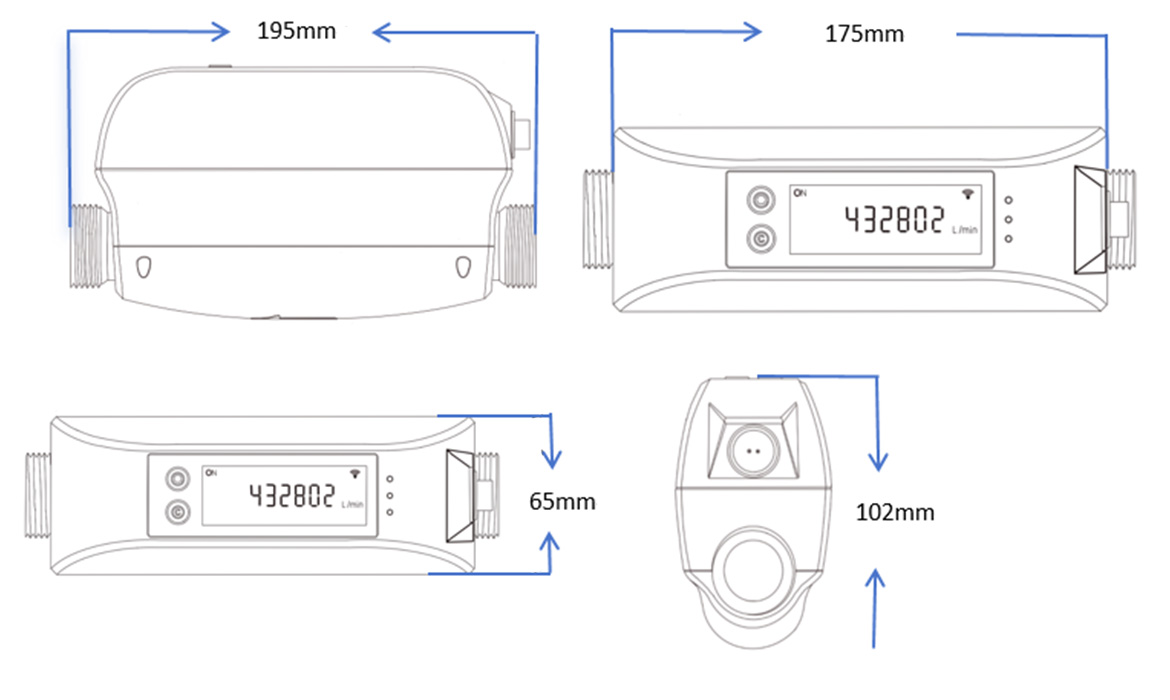 195mm

175mm

ON
432802 L/min

ON
432802 L/min

65mm

102mm